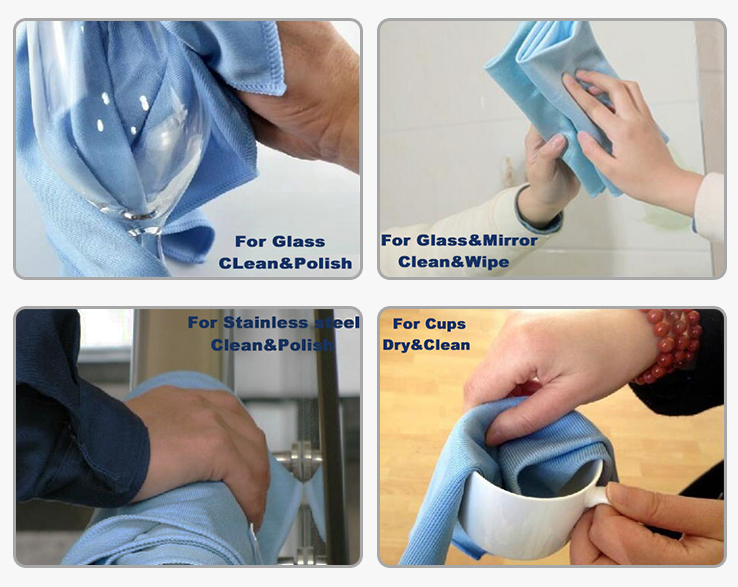 For Glass
CLean&Polish

For Glass&Mirror
Clean&Wipe

For Stainless steel
Clean&Polish

For Cups
Dry&Clean