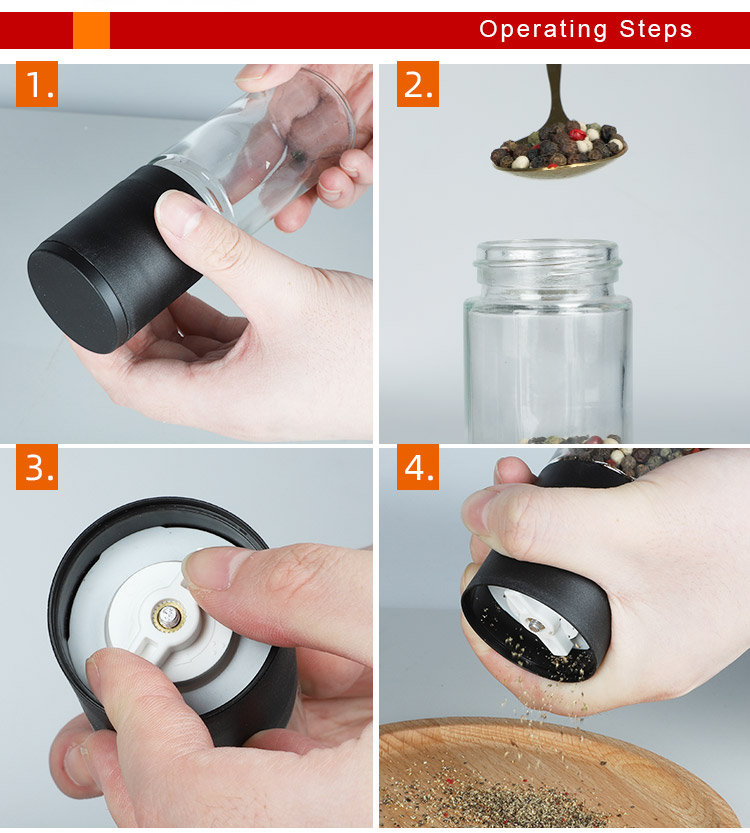 Operating Steps

1.

2.

3.

4.