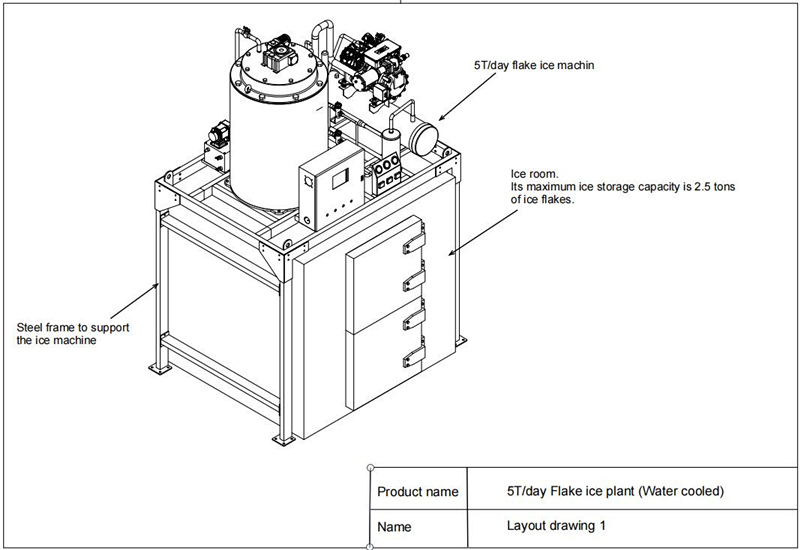 5T/day flake ice machin

Ice room.
Its maximum ice storage capacity is 2.5 tons of ice flakes.

Steel frame to support the ice machine

| Product name | 5T/day Flake ice plant (Water cooled) |
|---|---|
| Name | Layout drawing 1 |