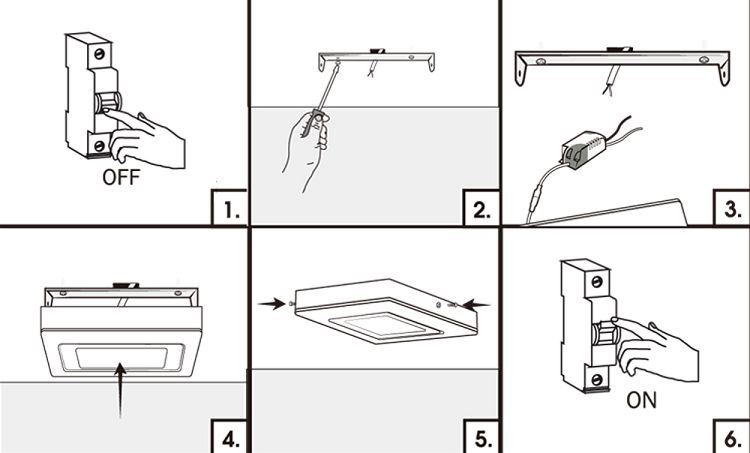 OFF

1.

2.

3.

4.

5.

ON

6.